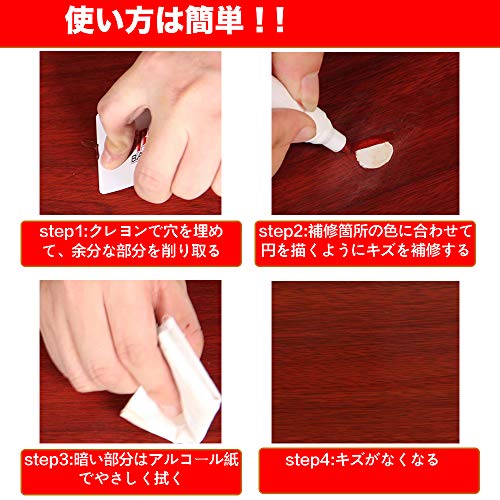 使い方は簡単！！

step1:クレヨンで穴を埋めて、余分な部分を削り取る

step2:補修箇所の色に合わせて円を描くようにキズを補修する

step3:暗い部分はアルコール紙でやさしく拭く

step4:キズがなくなる