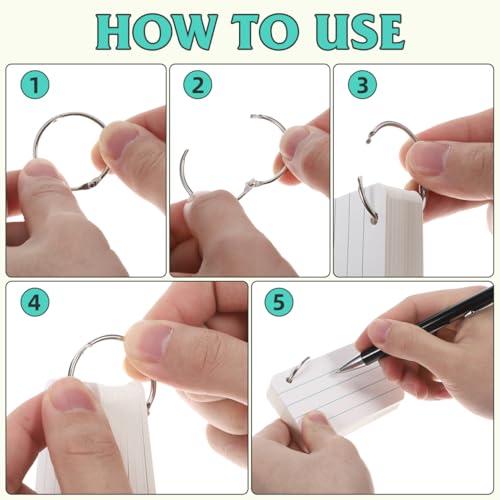 HOW TO USE

1

2

3

4

5