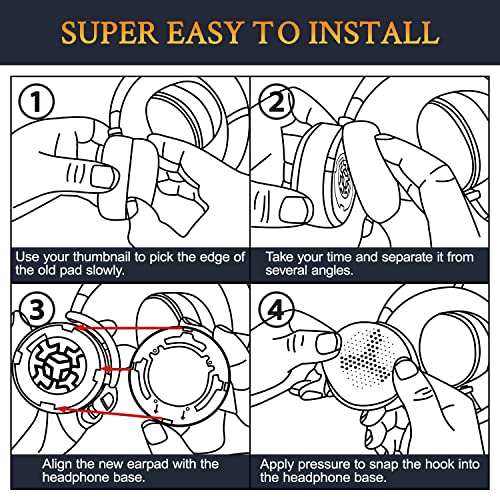 SUPER EASY TO INSTALL

1

Use your thumbnail to pick the edge of the old pad slowly.

2

Take your time and separate it from several angles.

3

Align the new earpad with the headphone base.

4

Apply pressure to snap the hook into the headphone base.