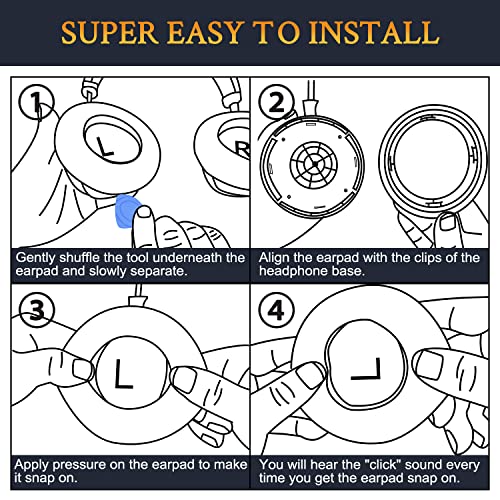 SUPER EASY TO INSTALL

1

L

R

Gently shuffle the tool underneath the earpad and slowly separate.

2

Align the earpad with the clips of the headphone base.

3

L

Apply pressure on the earpad to make it snap on.

4

L

You will hear the "click" sound every time you get the earpad snap on.