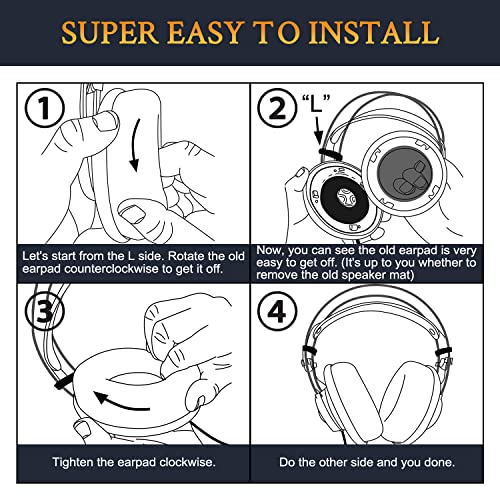 SUPER EASY TO INSTALL

1

Let's start from the L side. Rotate the old earpad counterclockwise to get it off.

2 "L"

Now, you can see the old earpad is very easy to get off. (It's up to you whether to remove the old speaker mat)

3

Tighten the earpad clockwise.

4

Do the other side and you done.