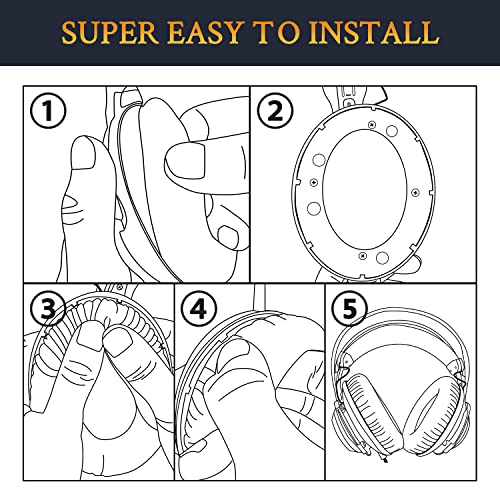 SUPER EASY TO INSTALL

1

2

3

4

5