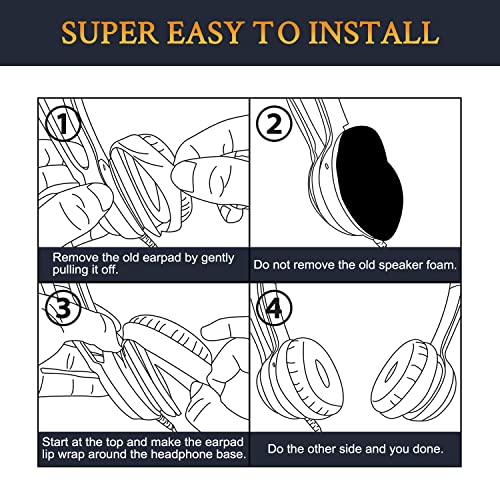 SUPER EASY TO INSTALL

1

Remove the old earpad by gently pulling it off.

2

Do not remove the old speaker foam.

3

Start at the top and make the earpad lip wrap around the headphone base.

4

Do the other side and you done.