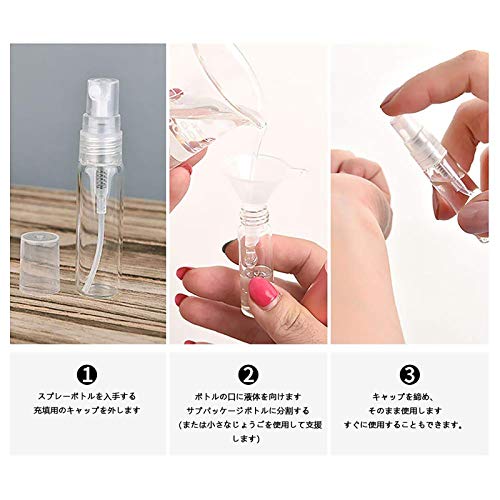 ❶
スプレーボトルを入手する
充填用のキャップを外します

❷
ボトルの口に液体を向けます
サブパッケージボトルに分割する
（または小さなじょうごを使用して支援します）

❸
キャップを締め、
そのまま使用します
すぐに使用することもできます。