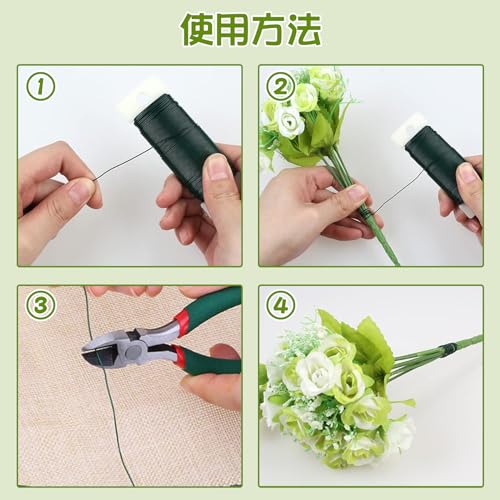 使用方法

①

②

③

④