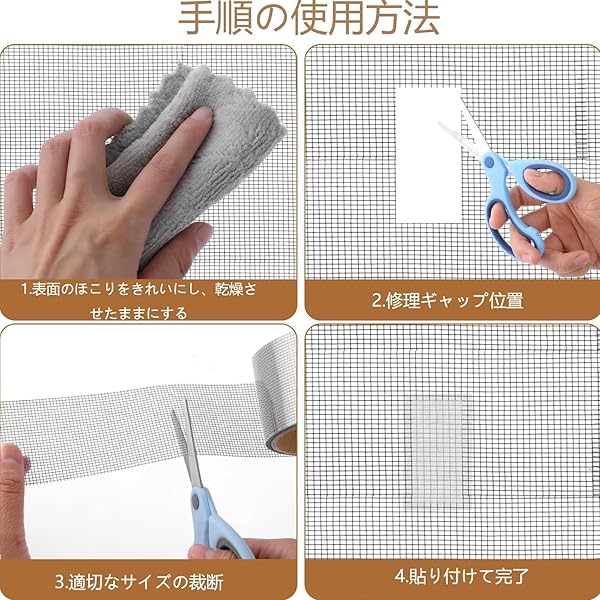 手順の使用方法

1.表面のほこりをきれいにし、乾燥させたままにする

2.修理ギャップ位置

3.適切なサイズの裁断

4.貼り付けて完了