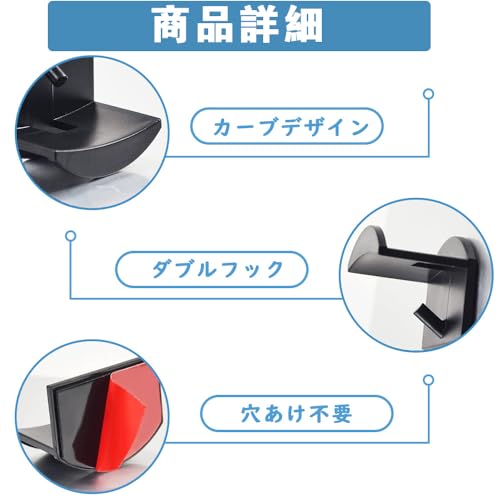 商品詳細

カーブデザイン

ダブルフック

穴あけ不要