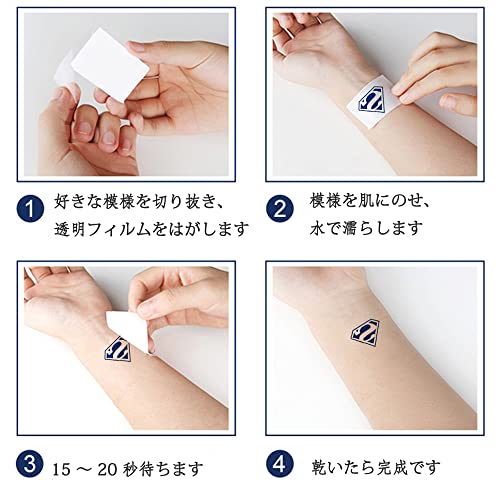 1 好きな模様を切り抜き、透明フィルムをはがします

2 模様を肌にのせ、水で濡らします

3 15 ～ 20 秒待ちます

4 乾いたら完成です