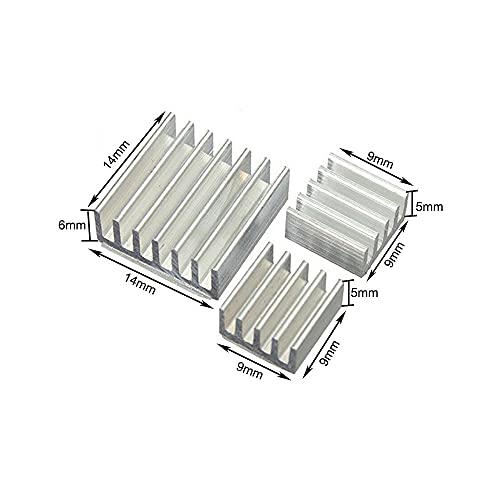 14mm
6mm
14mm
9mm
5mm
9mm
5mm
9mm
9mm