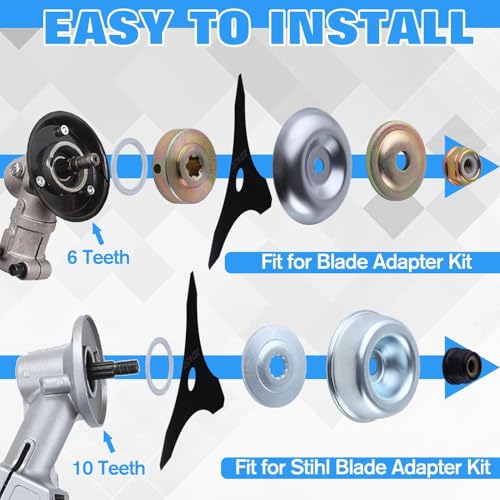 EASY TO INSTALL

6 Teeth

Fit for Blade Adapter Kit

10 Teeth

Fit for Stihl Blade Adapter Kit