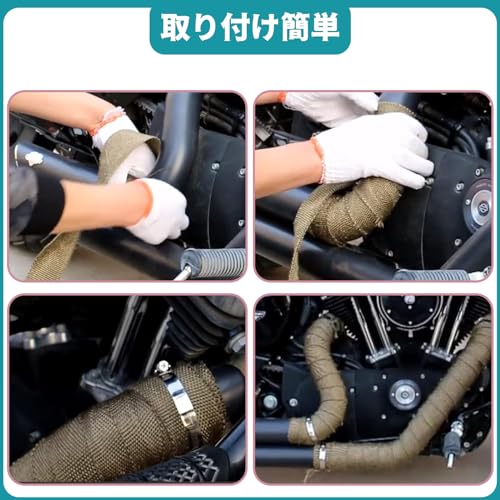 取り付け簡単