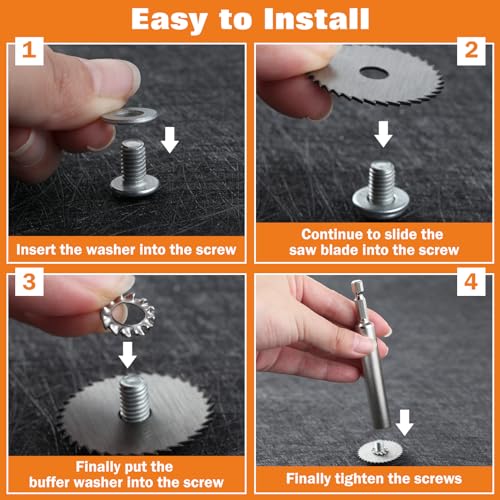 Easy to Install

1

Insert the washer into the screw

2

Continue to slide the saw blade into the screw

3

Finally put the buffer washer into the screw

4

Finally tighten the screws