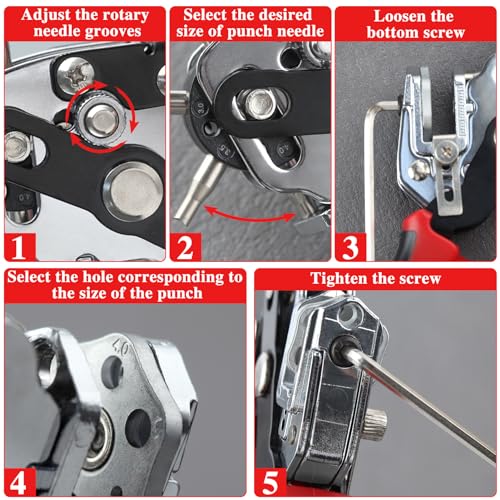 Adjust the rotary needle grooves

4.0

1

Select the desired size of punch needle

3.0

3.5

4.0

2

Loosen the bottom screw

3

Select the hole corresponding to the size of the punch

4.0

4

Tighten the screw

5