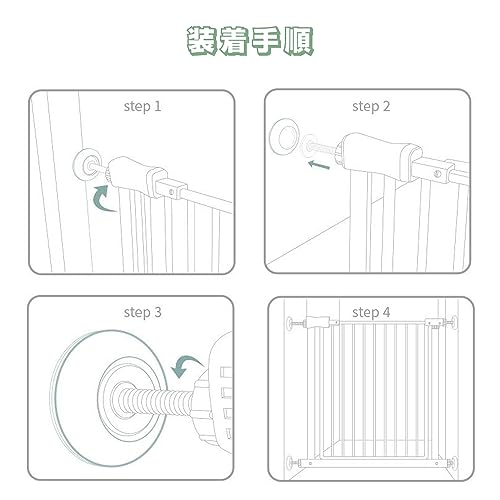 装着手順

step 1

step 2

step 3

step 4