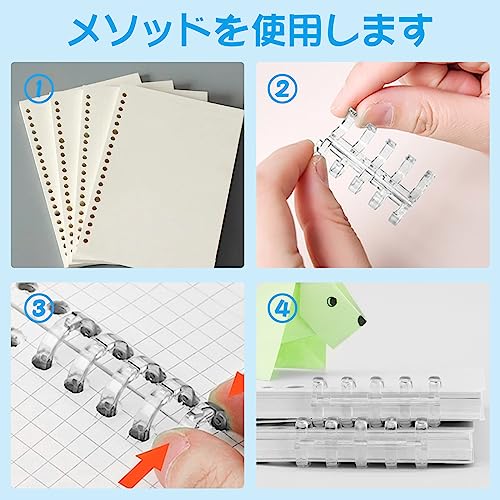 メソッドを使用します

①

②

③

④