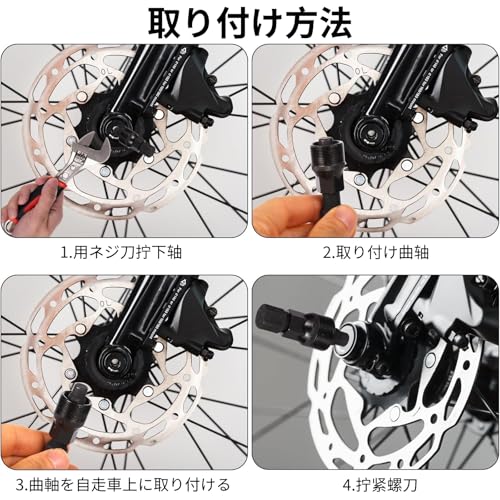 取り付け方法

1.用ネジ刀拧下轴

2.取り付け曲轴

3.曲軸を自走車上に取り付ける

4.拧紧螺刀