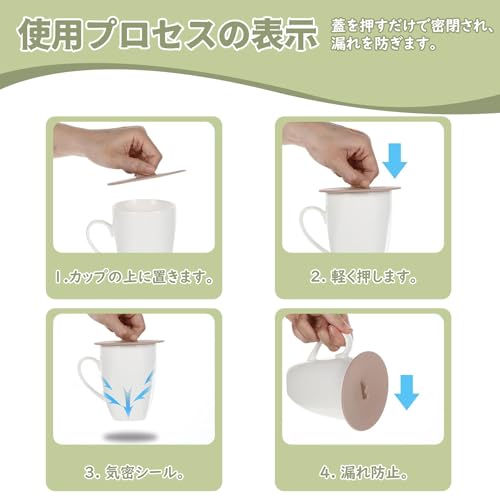 使用プロセスの表示

蓋を押すだけで密閉され、漏れを防ぎます。

1.カップの上に置きます。

2. 軽く押します。

3. 気密シール。

4. 漏れ防止。