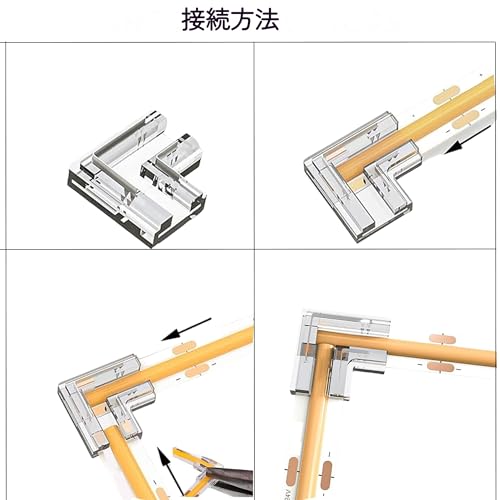 接続方法