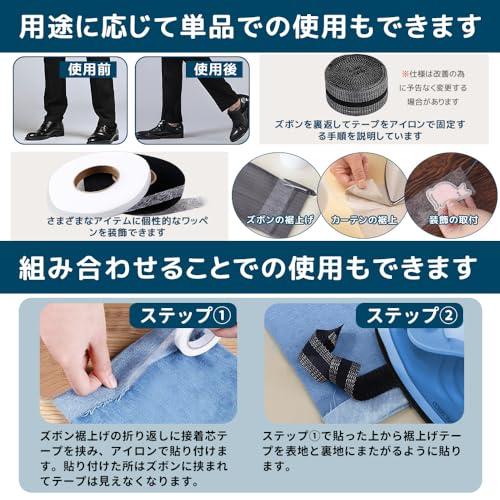 用途に応じて単品での使用もできます

使用前

使用後

※仕様は改善の為に予告なく変更する場合があります

ズボンを裏返してテープをアイロンで固定する手順を説明しています

さまざまなアイテムに個性的なワッペンを装飾できます

ズボンの裾上げ

カーテンの裾上

装飾の取付

組み合わせることでの使用もできます

ステップ①

ズボン裾上げの折り返しに接着芯テープを挟み、アイロンで貼り付けます。貼り付けた所はズボンに挟まれてテープは見えなくなります。

ステップ②

ステップ①で貼った上から裾上げテープを表地と裏地にまたがるように貼ります。