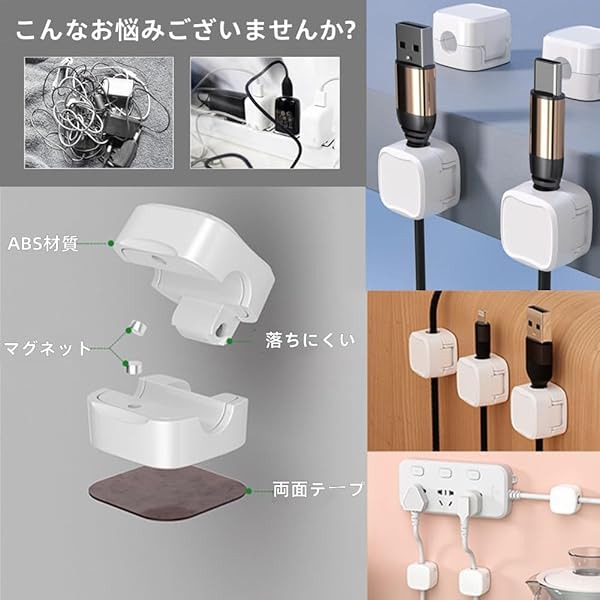 こんなお悩みございませんか?

ABS材質

マグネット

落ちにくい

両面テープ