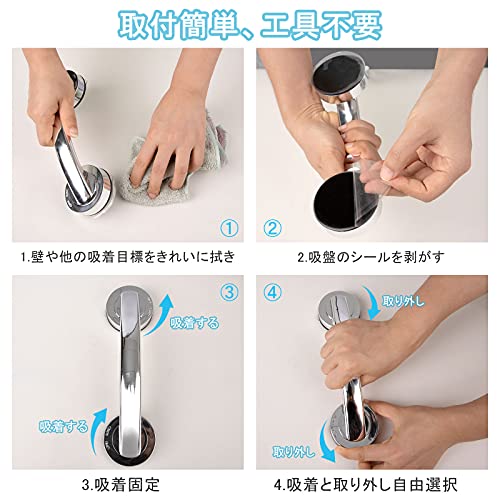 取付簡単、工具不要

①

1.壁や他の吸着目標をきれいに拭き

②

2.吸盤のシールを剥がす

③

吸着する

吸着する

3.吸着固定

④

取り外し

取り外し

4.吸着と取り外し自由選択