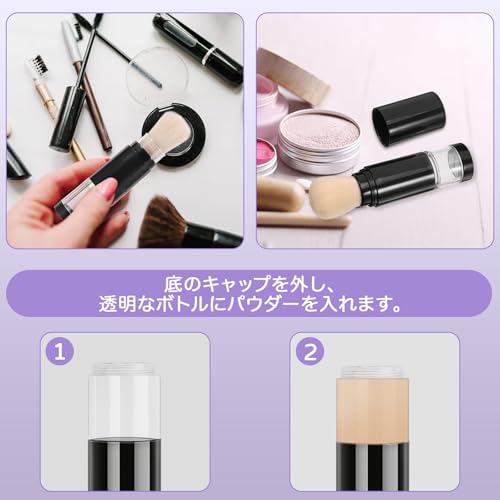 底のキャップを外し、
透明なボトルにパウダーを入れます。

1

2