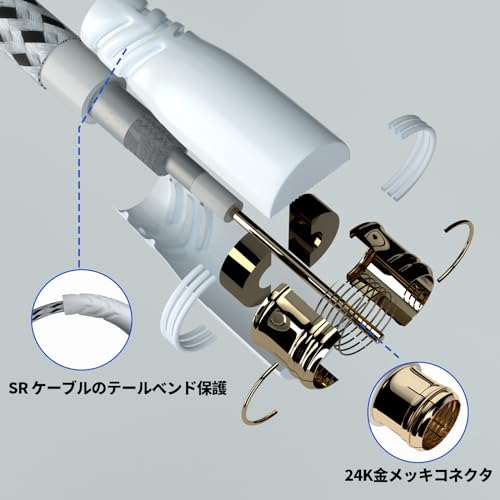 SR ケーブルのテールベンド保護

24K金メッキコネクタ