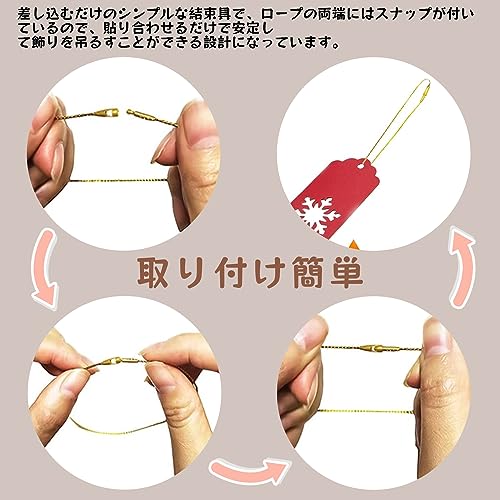 差し込むだけのシンプルな結束具で、ロープの両端にはスナップが付いているので、貼り合わせるだけで安定して飾りを吊るすことができる設計になっています。

取り付け簡単