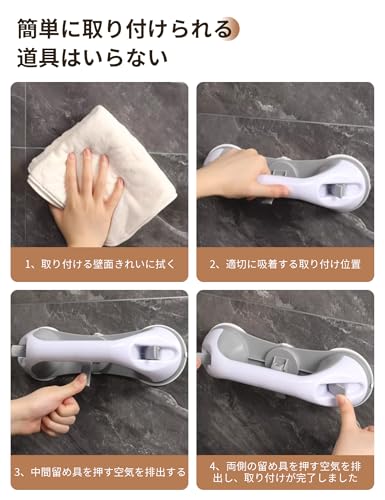 簡単に取り付けられる
道具はいらない

1、取り付ける壁面きれいに拭く

2、適切に吸着する取り付け位置

3、中間留め具を押す空気を排出する

4、両側の留め具を押す空気を排出し、取り付けが完了しました