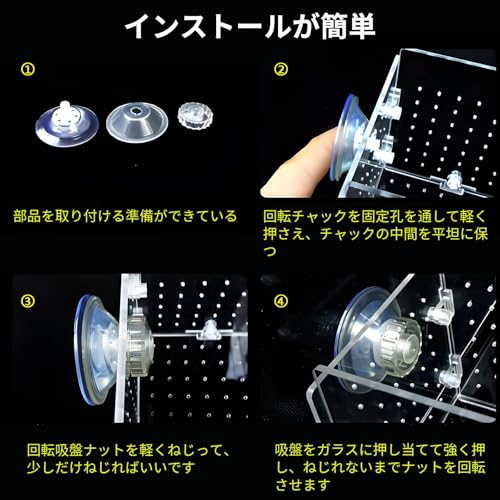 インストールが簡単

①

部品を取り付ける準備ができている

②

回転チャックを固定孔を通して軽く押さえ、チャックの中間を平坦に保つ

③

回転吸盤ナットを軽くねじって、少しだけねじればいいです

④

吸盤をガラスに押し当てて強く押し、ねじれないまでナットを回転させます