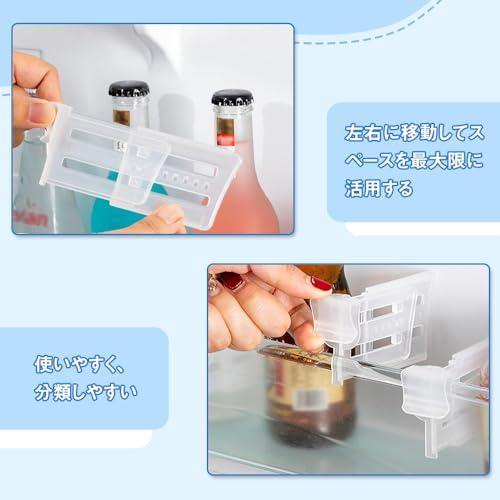 左右に移動してスペースを最大限に活用する

使いやすく、分類しやすい