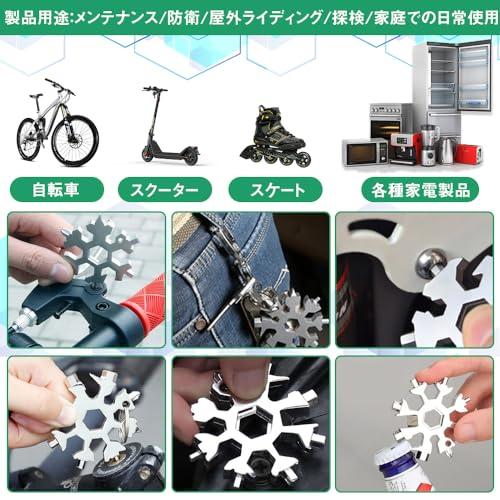 製品用途:メンテナンス/防衛/屋外ライディング/探検/家庭での日常使用

自転車

スクーター

スケート

各種家電製品