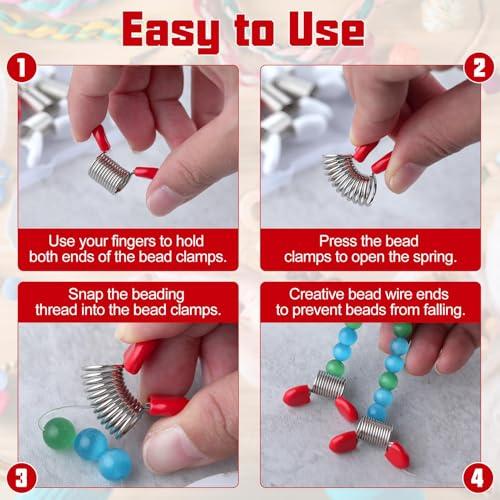 Easy to Use

1

Use your fingers to hold both ends of the bead clamps.

2

Press the bead clamps to open the spring.

Snap the beading thread into the bead clamps.

3

Creative bead wire ends to prevent beads from falling.

4