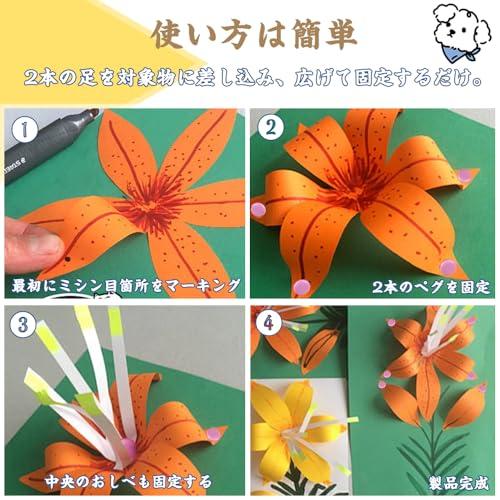 使い方は簡単

2本の足を対象物に差し込み、広げて固定するだけ。

1
最初にミシン目箇所をマーキング

2
2本のペグを固定

3
中央のおしべも固定する

4
製品完成