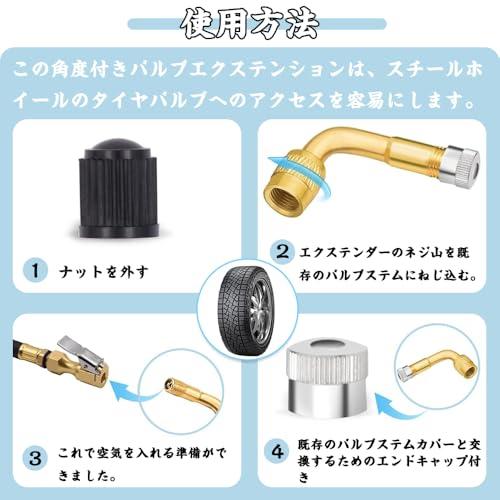 使用方法

この角度付きバルブエクステンションは、スチールホイールのタイヤバルブへのアクセスを容易にします。

1 ナットを外す

2 エクステンダーのネジ山を既存のバルブステムにねじ込む。

3 これで空気を入れる準備ができました。

4 既存のバルブステムカバーと交換するためのエンドキャップ付き