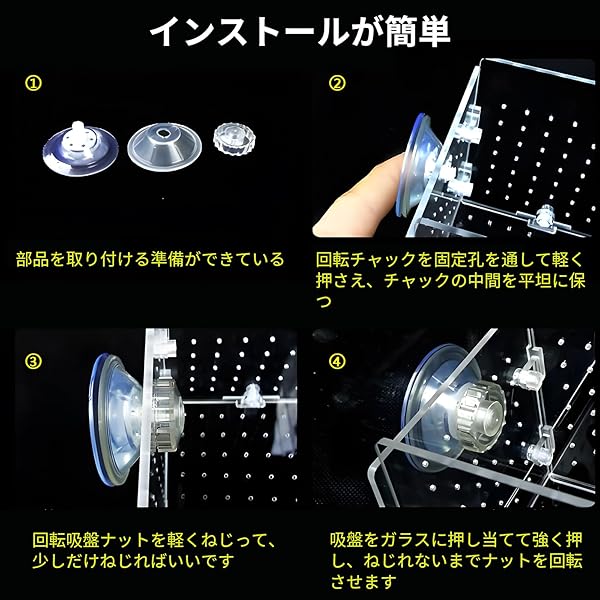 インストールが簡単

①

部品を取り付ける準備ができている

②

回転チャックを固定孔を通して軽く押さえ、チャックの中間を平坦に保つ

③

回転吸盤ナットを軽くねじって、少しだけねじればいいです

④

吸盤をガラスに押し当てて強く押し、ねじれないまでナットを回転させます