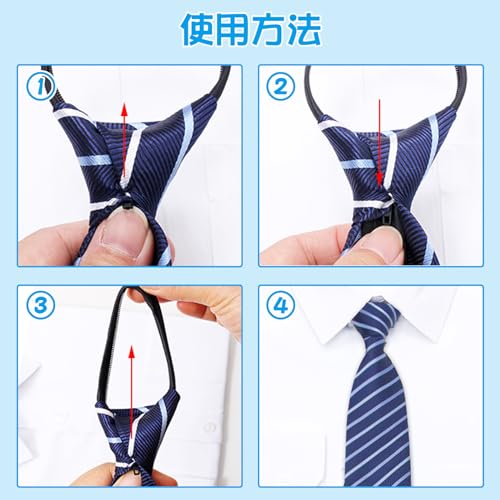 使用方法

①

②

③

④