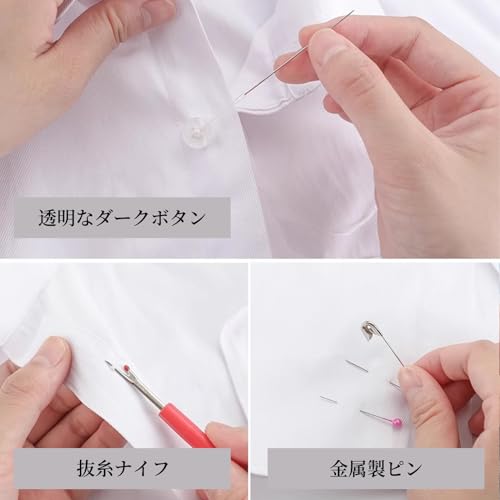 透明なダークボタン

抜糸ナイフ

金属製ピン