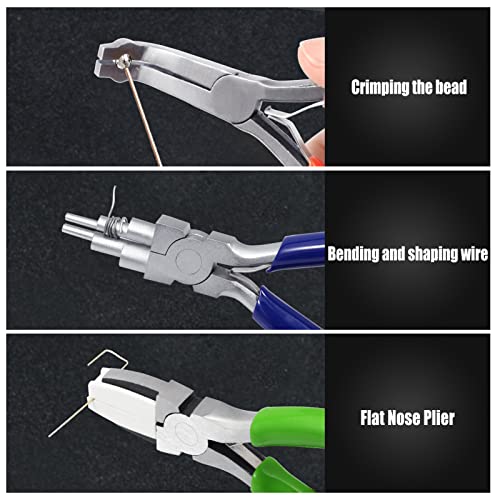 Crimping the bead

Bending and shaping wire

Flat Nose Plier