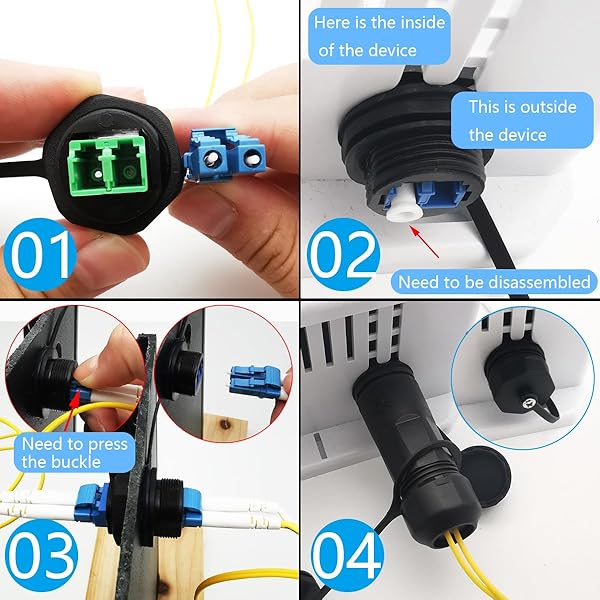 01

Here is the inside of the device

This is outside the device

02

Need to be disassembled

Need to press the buckle

03

04