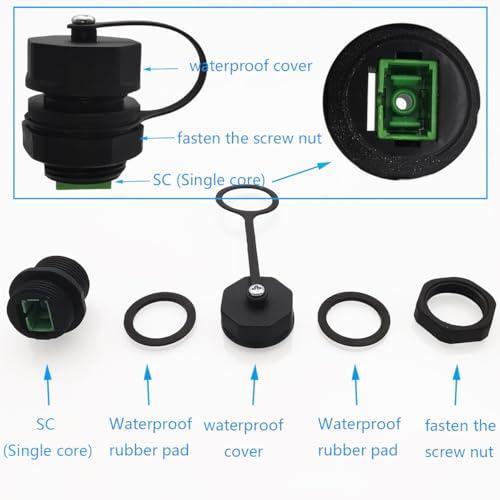 waterproof cover

fasten the screw nut

SC (Single core)

SC
(Single core)

Waterproof
rubber pad

waterproof
cover

Waterproof
rubber pad

fasten the
screw nut