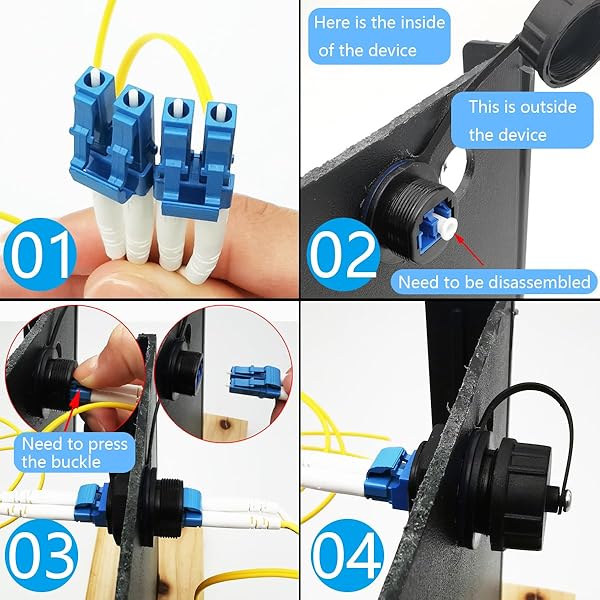 01

Here is the inside of the device

This is outside the device

02

Need to be disassembled

Need to press the buckle

03

04