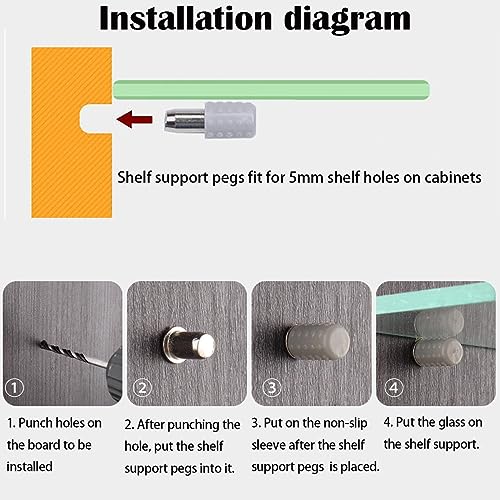 Installation diagram

Shelf support pegs fit for 5mm shelf holes on cabinets

①

②

③

④

1. Punch holes on the board to be installed

2. After punching the hole, put the shelf support pegs into it.

3. Put on the non-slip sleeve after the shelf support pegs is placed.

4. Put the glass on the shelf support.