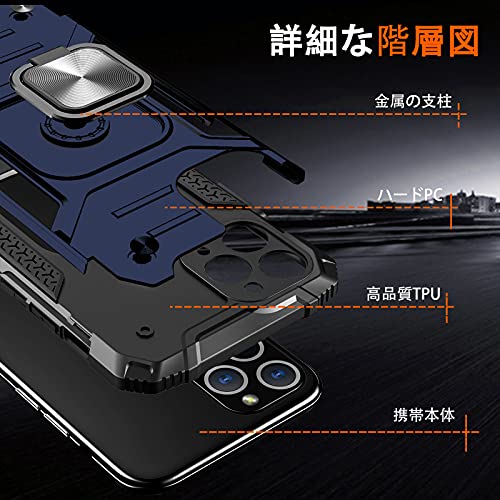 詳細な階層図

金属の支柱

ハードPC

高品質TPU

携帯本体