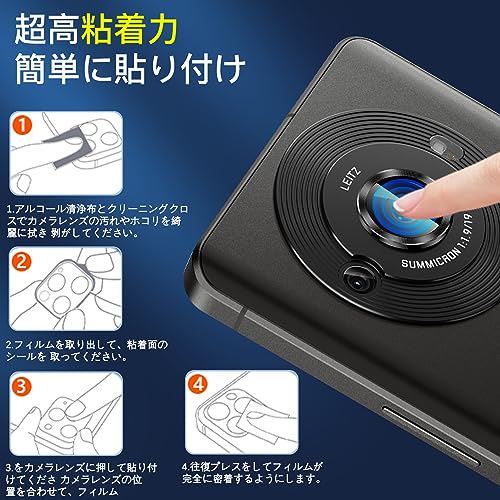 超高粘着力
簡単に貼り付け

1

1.アルコール清浄布とクリーニングクロスでカメラレンズの汚れやホコリを綺麗に拭き 剥がしてください。

2

2.フィルムを取り出して、粘着面のシールを 取ってください。

3

3.をカメラレンズに押して貼り付けてくださ カメラレンズの位置を合わせて、フィルム

4

4.往復プレスをしてフィルムが完全に密着するようにします。

LEITZ
SUMMICRON 1:1.9/19