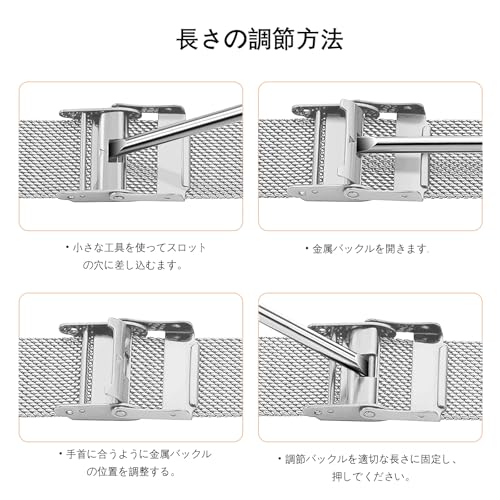 長さの調節方法

・小さな工具を使ってスロットの穴に差し込むます。

・金属バックルを開きます.

・手首に合うように金属バックルの位置を調整する。

・調節バックルを適切な長さに固定し、押してください。