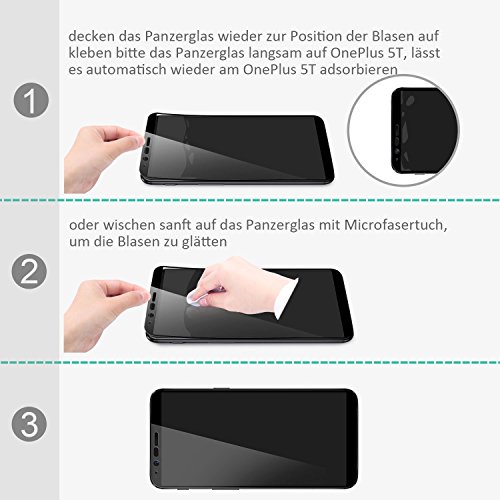 1

decken das Panzerglas wieder zur Position der Blasen auf kleben bitte das Panzerglas langsam auf OnePlus 5T, lässt es automatisch wieder am OnePlus 5T adsorbieren

2

oder wischen sanft auf das Panzerglas mit Microfasertuch, um die Blasen zu glätten

3