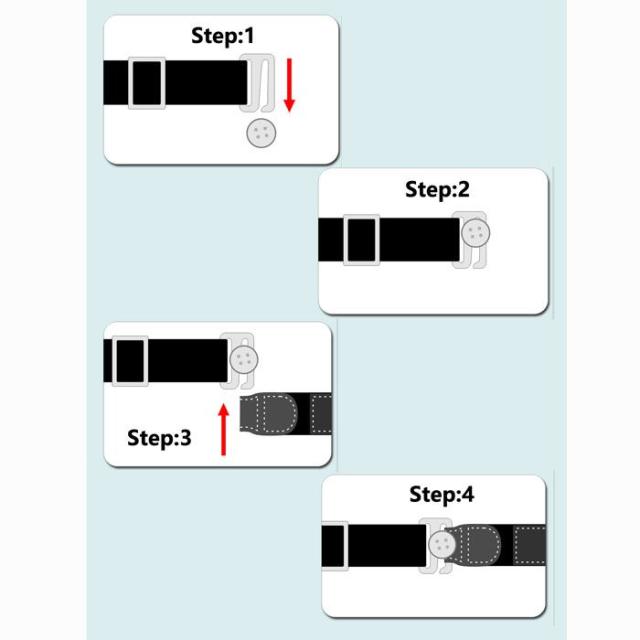 Step:1

Step:2

Step:3

Step:4