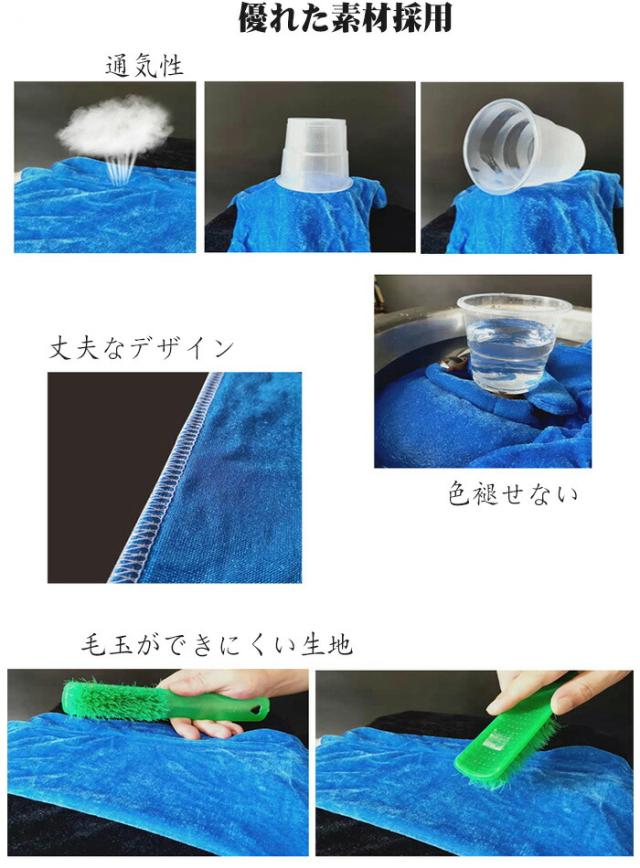 優れた素材採用

通気性

丈夫なデザイン

色褪せない

毛玉ができにくい生地