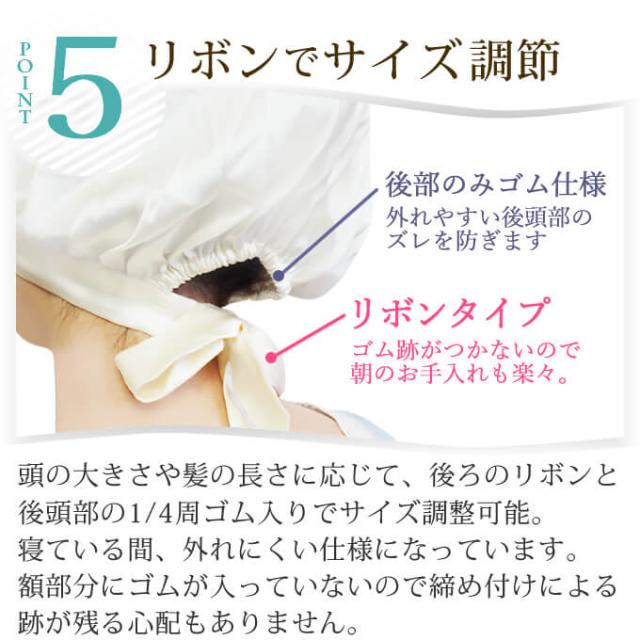 POINT 5 リボンでサイズ調節

後部のみゴム仕様
外れやすい後頭部のズレを防ぎます

リボンタイプ
ゴム跡がつかないので朝のお手入れも楽々。

頭の大きさや髪の長さに応じて、後ろのリボンと後頭部の1/4周ゴム入りでサイズ調整可能。
寝ている間、外れにくい仕様になっています。
額部分にゴムが入っていないので締め付けによる跡が残る心配もありません。